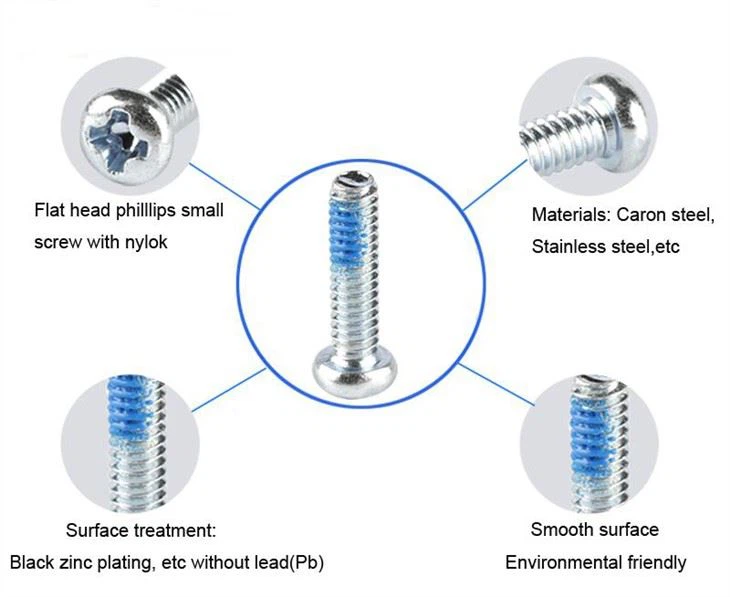 Flat head philllips small screw with nylok

Materials: Caron steel, Stainless steel,etc

Surface treatment:
Black zinc plating, etc without lead(Pb)

Smooth surface
Environmental friendly